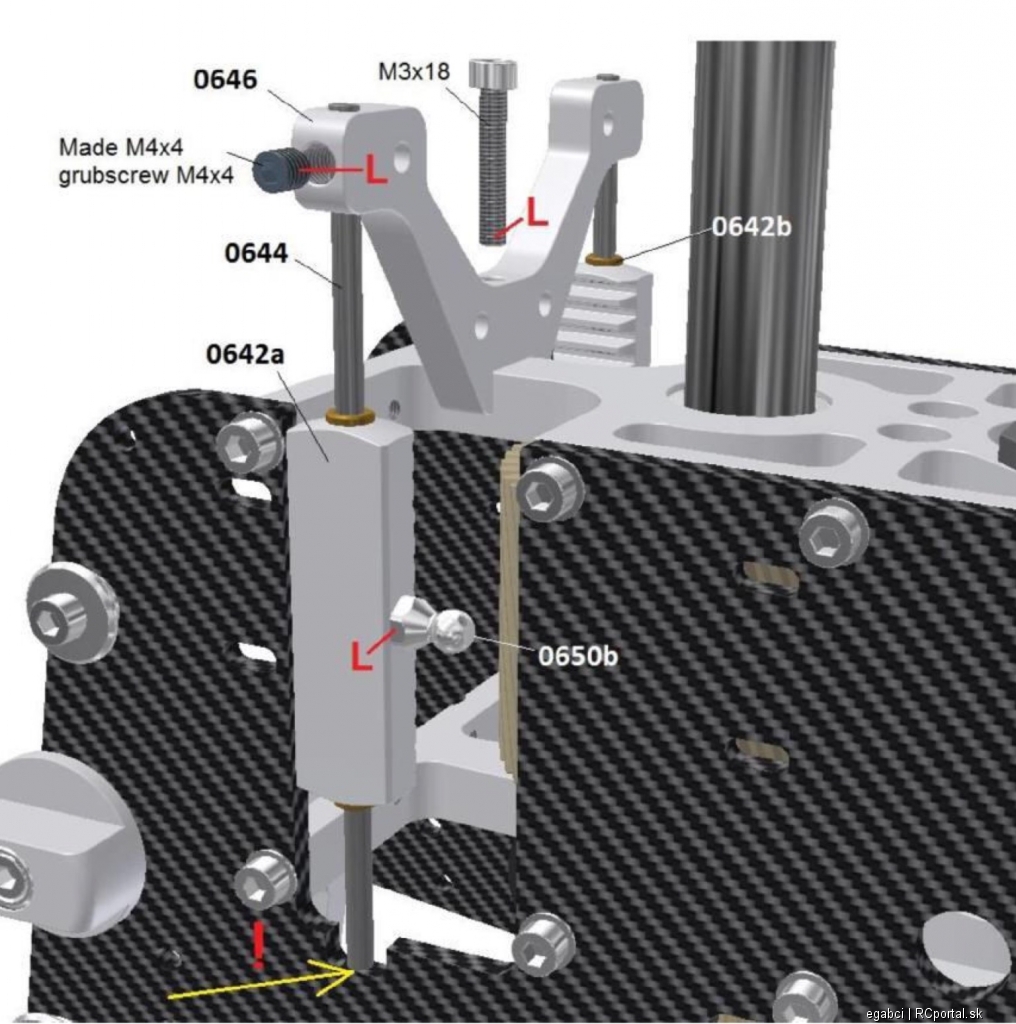 0646

M3x18

Made M4x4
grubscrew M4x4

L

L

0642b

0644

0642a

L

0650b

!

egabci | RCportal.sk