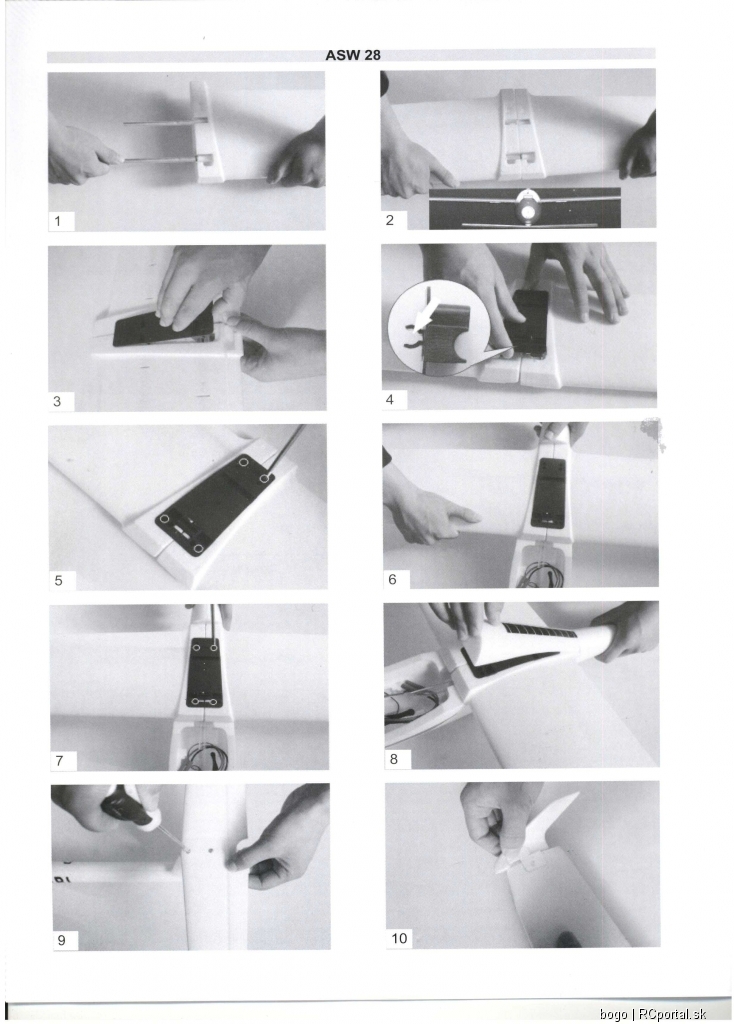 ASW 28

1

2

3

4

5

6

7

8

9

10

bogo | RCportal.sk